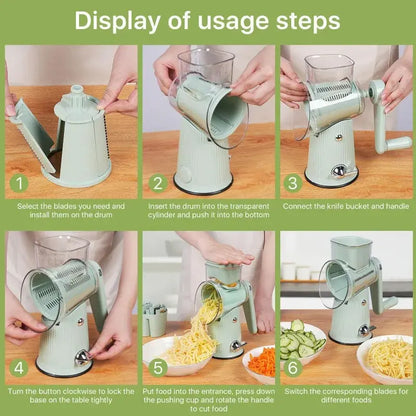 Display of usage steps

1

Select the blades you need and install them on the drum

2

Insert the drum into the transparent cylinder and push it into the bottom

3

Connect the knife bucket and handle

4

Turn the button clockwise to lock the base on the table tightly

5

Put food into the entrance, press down the pushing cup and rotate the handle to cut food

6

Switch the corresponding blades for different foods