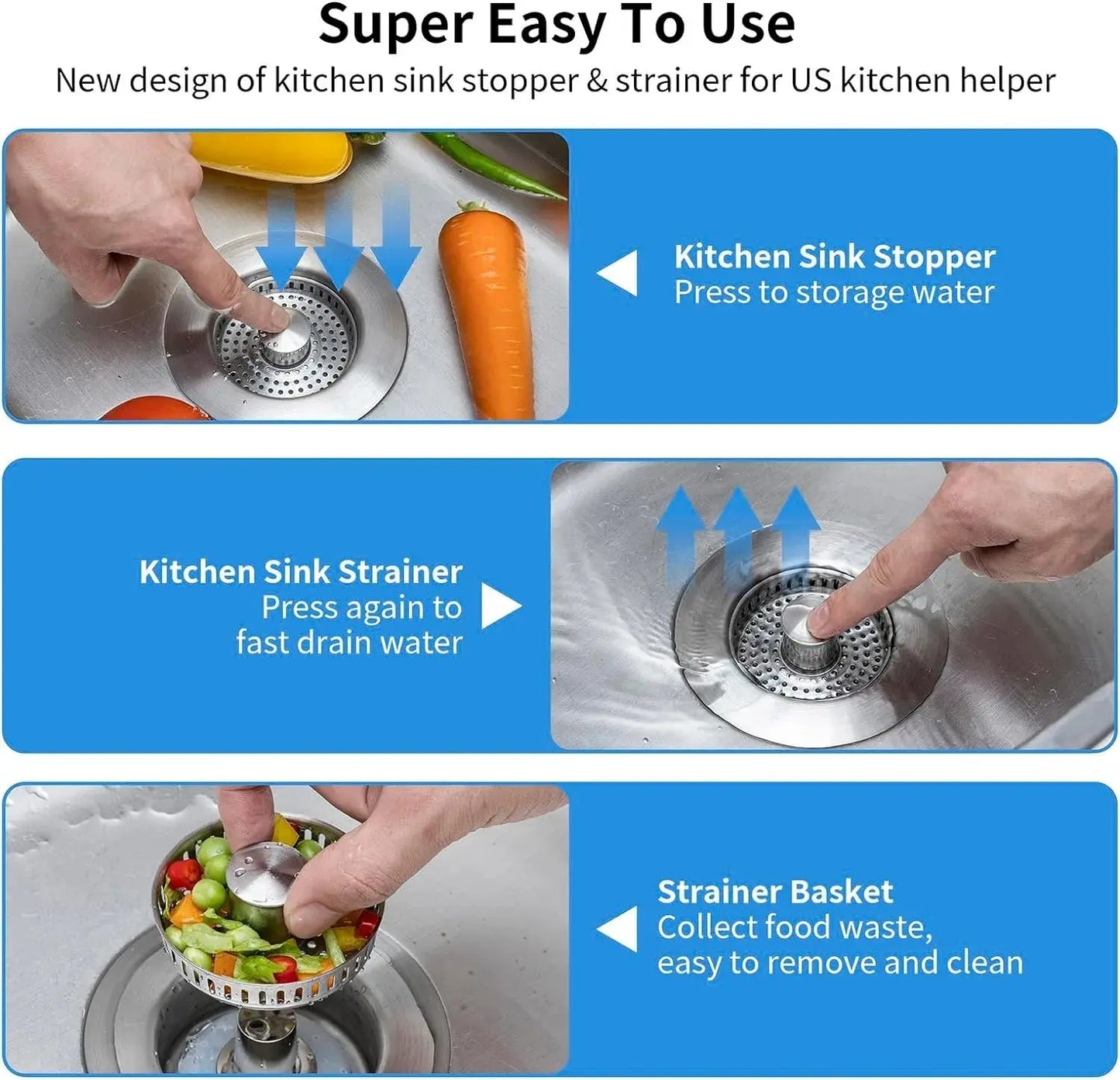 Super Easy To Use
New design of kitchen sink stopper & strainer for US kitchen helper

Kitchen Sink Stopper
Press to storage water

Kitchen Sink Strainer
Press again to fast drain water

Strainer Basket
Collect food waste, easy to remove and clean